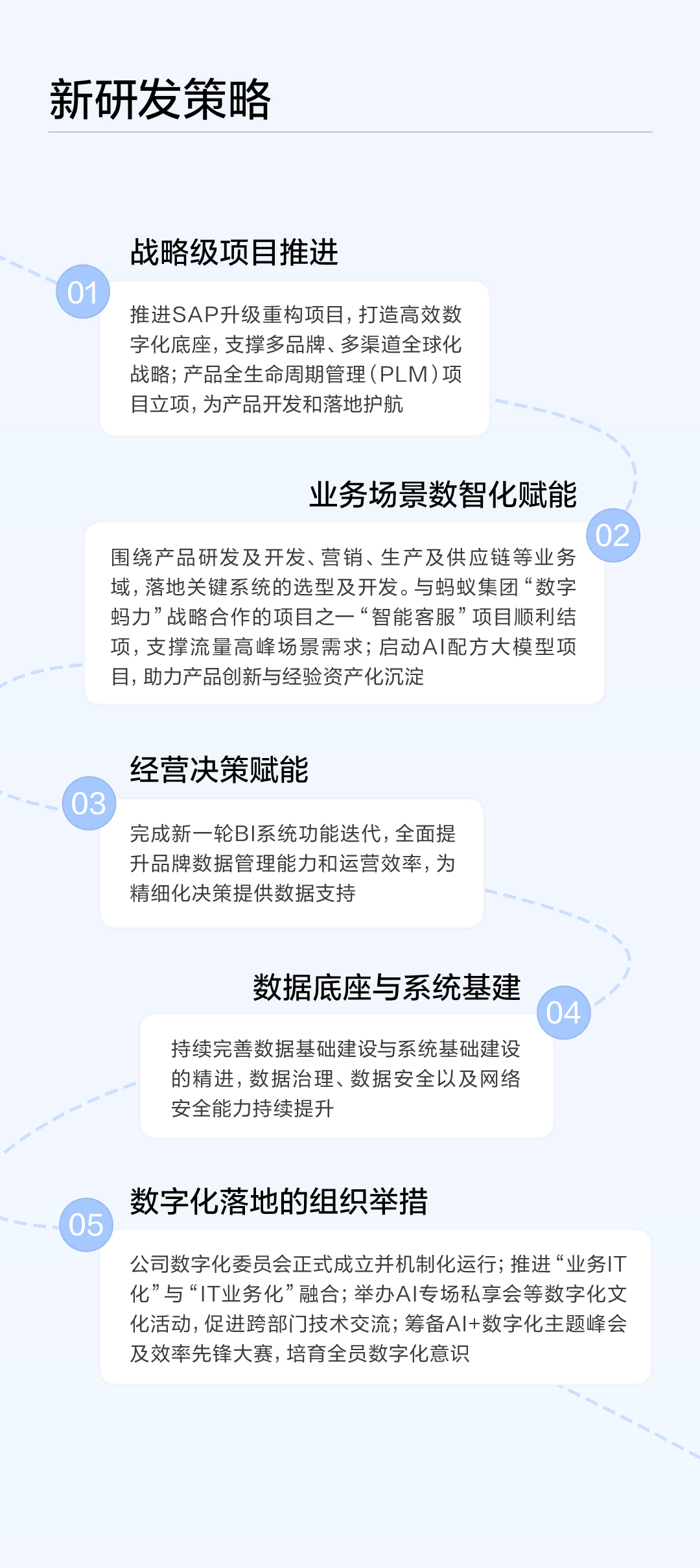 新研发策略

战略级项目推进

01

推进SAP升级重构项目，打造高效数字化底座，支撑多品牌、多渠道全球化战略；产品全生命周期管理（PLM）项目立项，为产品开发和落地护航

业务场景数智化赋能

02

围绕产品研发及开发、营销、生产及供应链等业务域，落地关键系统的选型及开发。与蚂蚁集团“数字蚂力”战略合作的项目之一“智能客服”项目顺利结项，支撑流量高峰场景需求；启动AI配方大模型项目，助力产品创新与经验资产化沉淀

经营决策赋能

03

完成新一轮BI系统功能迭代，全面提升品牌数据管理能力和运营效率，为精细化决策提供数据支持

数据底座与系统基建

04

持续完善数据基础建设与系统基础建设的精进，数据治理、数据安全以及网络安全能力持续提升

数字化落地的组织举措

05

公司数字化委员会正式成立并机制化运行；推进“业务IT化”与“IT业务化”融合；举办AI专场私享会等数字化文化活动，促进跨部门技术交流；筹备AI+数字化主题峰会及效率先锋大赛，培育全员数字化意识